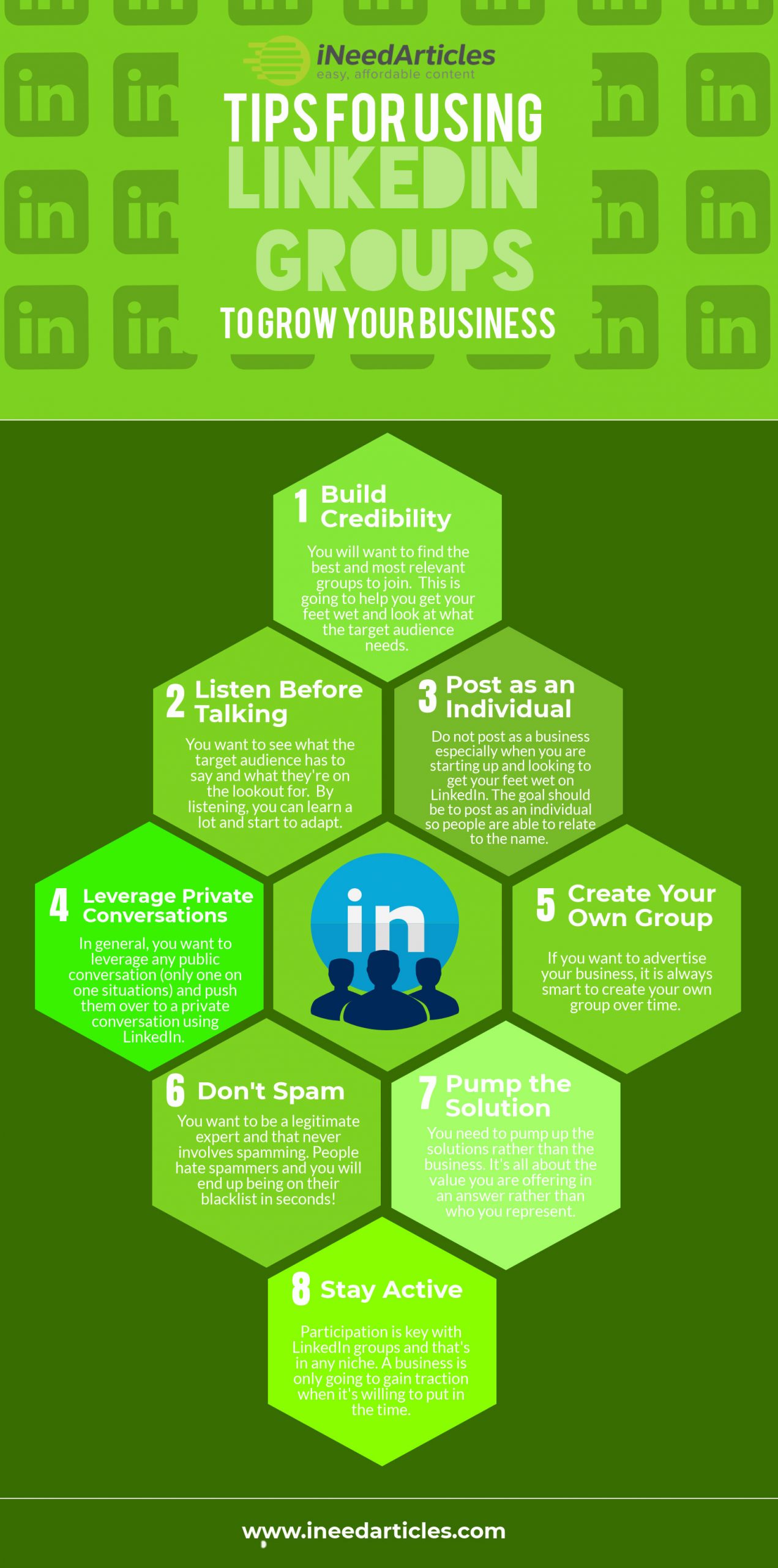 iNeedArticles
easy, affordable content

TIPS FOR USING LINKEDIN GROUPS TO GROW YOUR BUSINESS

1 Build Credibility
You will want to find the best and most relevant groups to join. This is going to help you get your feet wet and look at what the target audience needs.

2 Listen Before Talking
You want to see what the target audience has to say and what they're on the lookout for. By listening, you can learn a lot and start to adapt.

3 Post as an Individual
Do not post as a business especially when you are starting up and looking to get your feet wet on LinkedIn. The goal should be to post as an individual so people are able to relate to the name.

4 Leverage Private Conversations
In general, you want to leverage any public conversation (only one on one situations) and push them over to a private conversation using LinkedIn.

in

5 Create Your Own Group
If you want to advertise your business, it is always smart to create your own group over time.

6 Don't Spam
You want to be a legitimate expert and that never involves spamming. People hate spammers and you will end up being on their blacklist in seconds!

7 Pump the Solution
You need to pump up the solutions rather than the business. It's all about the value you are offering in an answer rather than who you represent.

8 Stay Active
Participation is key with LinkedIn groups and that's in any niche. A business is only going to gain traction when it's willing to put in the time.

www.ineedarticles.com